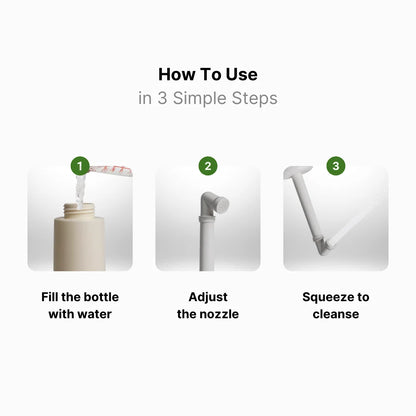 How To Use
in 3 Simple Steps

1
Fill the bottle with water

2
Adjust the nozzle

3
Squeeze to cleanse